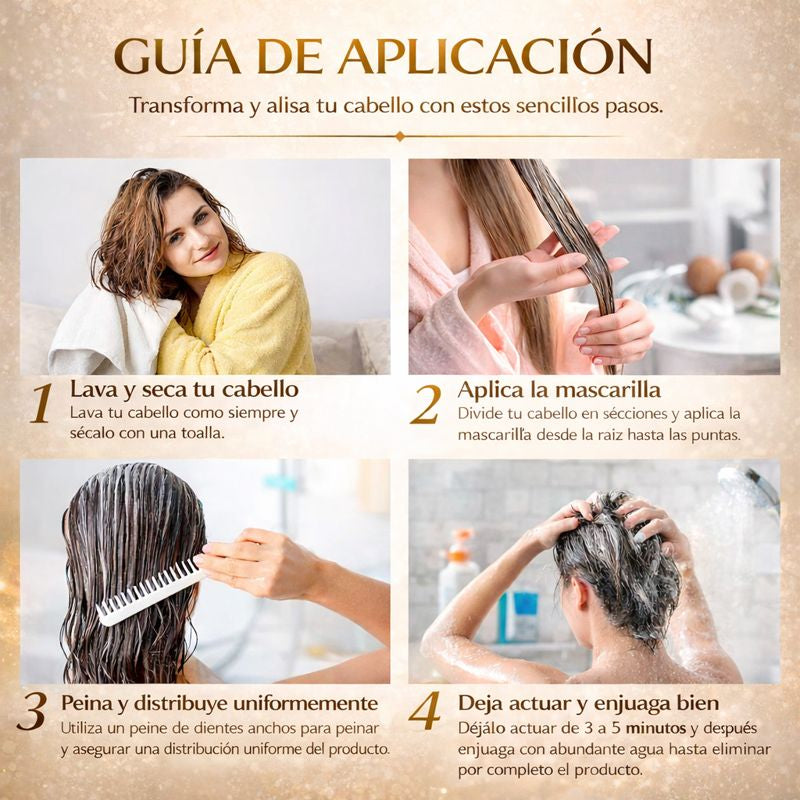 GUÍA DE APLICACIÓN

Transforma y alisa tu cabello con estos sencillos pasos.

1 Lava y seca tu cabello
Lava tu cabello como siempre y sécalo con una toalla.

2 Aplica la mascarilla
Divide tu cabello en sécciones y aplica la mascarilla desde la raiz hasta las puntas.

3 Peina y distribuye uniformemente
Utiliza un peine de dientes anchos para peinar y asegurar una distribución uniforme del producto.

4 Deja actuar y enjuaga bien
Déjalo actuar de 3 a 5 minutos y después enjuaga con abundante agua hasta eliminar por completo el producto.